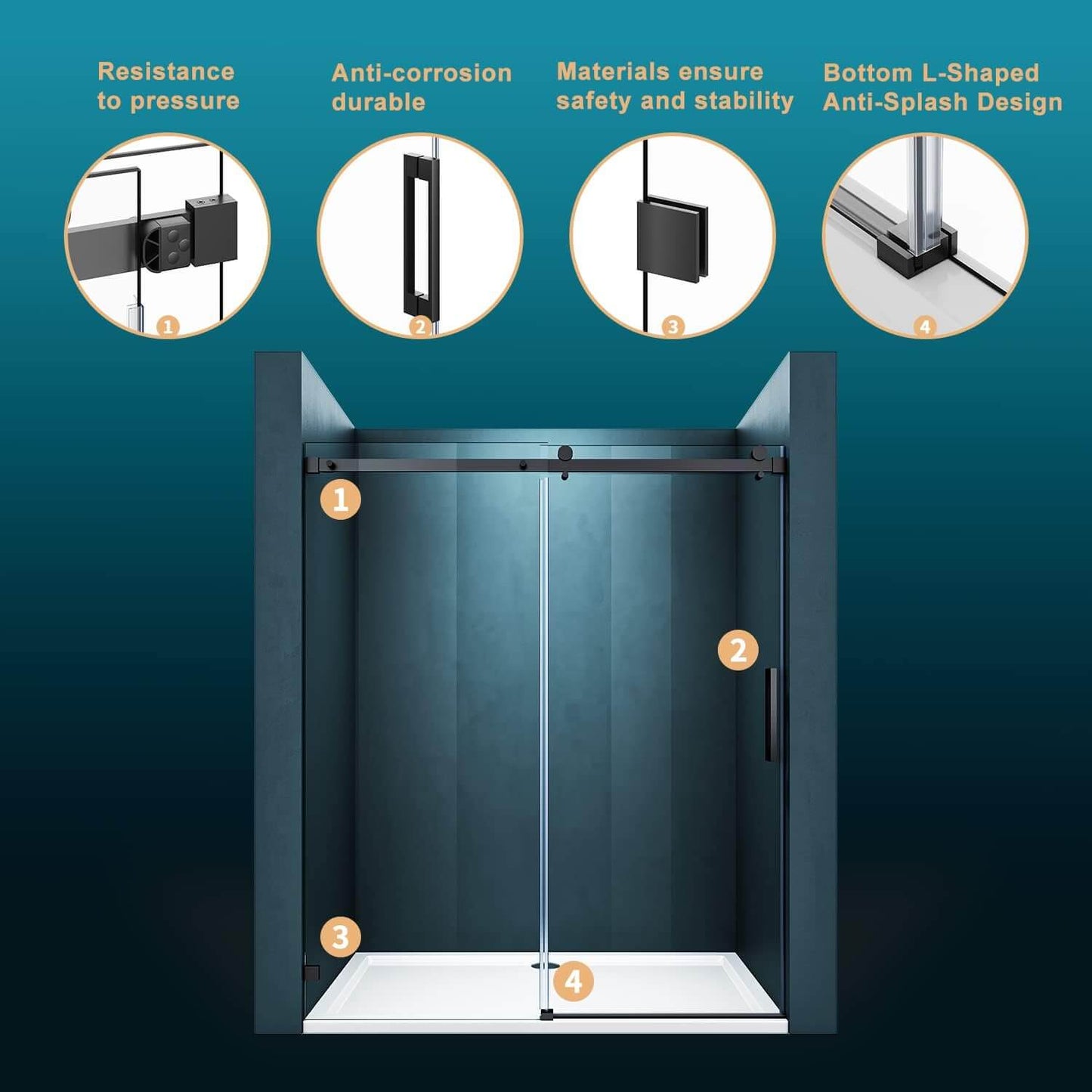 Resistance to pressure

Anti-corrosion durable

Materials ensure safety and stability

Bottom L-Shaped Anti-Splash Design

1

2

3

4

1

2

3

4