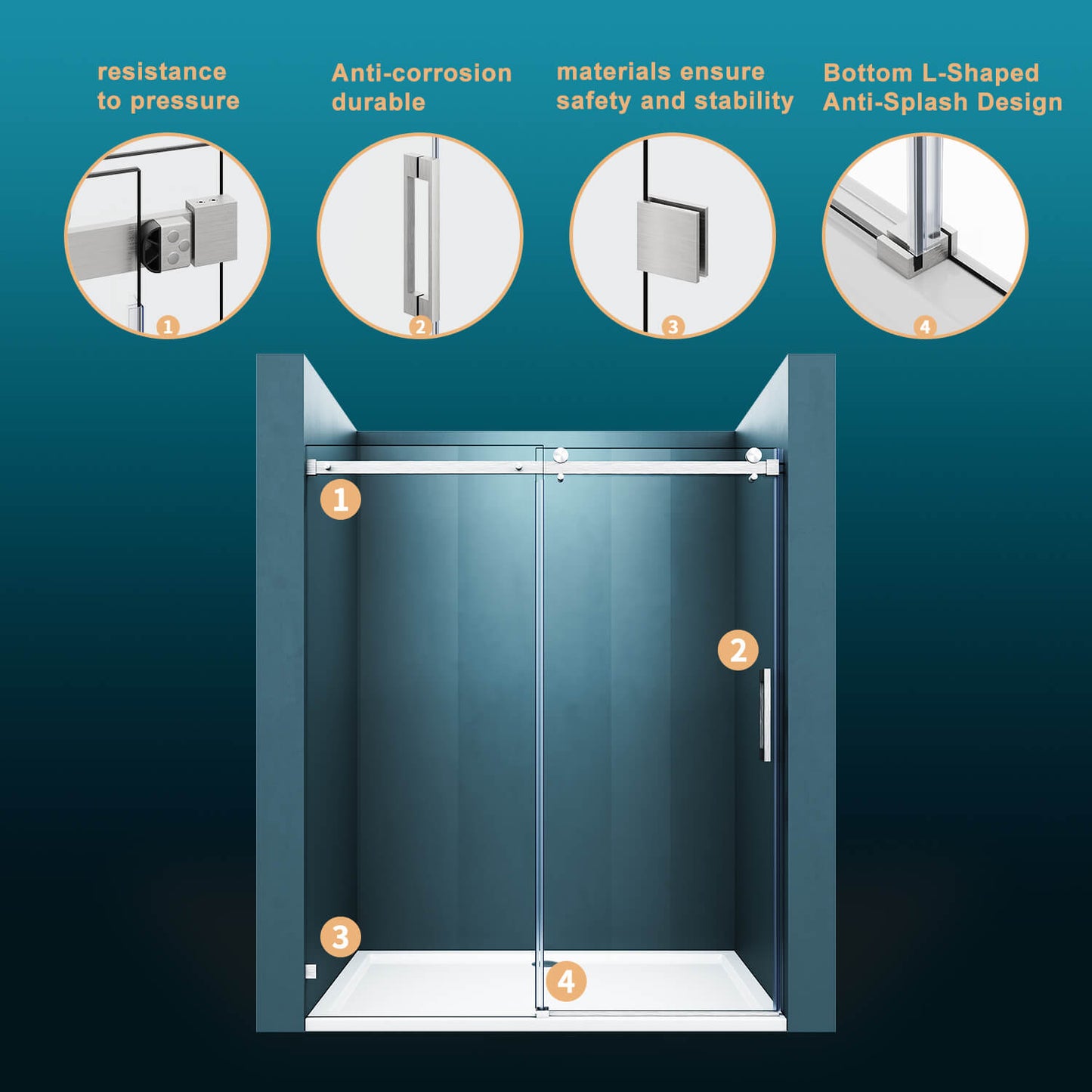 resistance to pressure

Anti-corrosion durable

materials ensure safety and stability

Bottom L-Shaped Anti-Splash Design

1

2

3

4

1

2

3

4